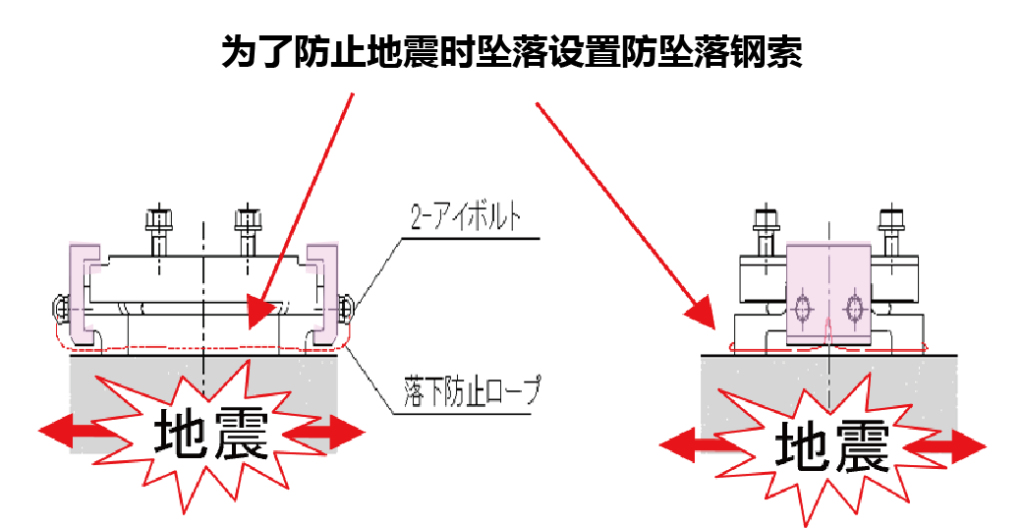 为了防止地震时坠落设置防坠落钢索

2-アイボルト

落下防止ロープ

地震

地震